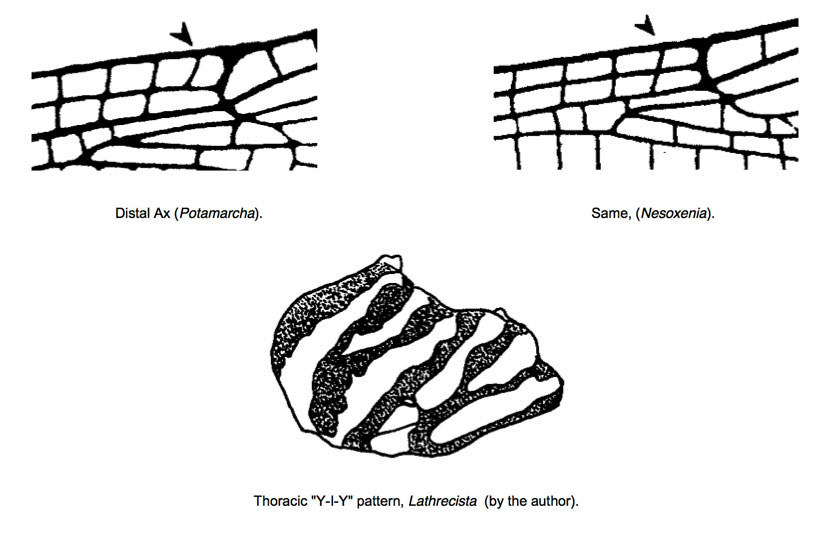 Distal Ax (Potamarcha).

Same, (Nesoxenia).

Thoracic "Y-I-Y" pattern, Lathrecista (by the author).